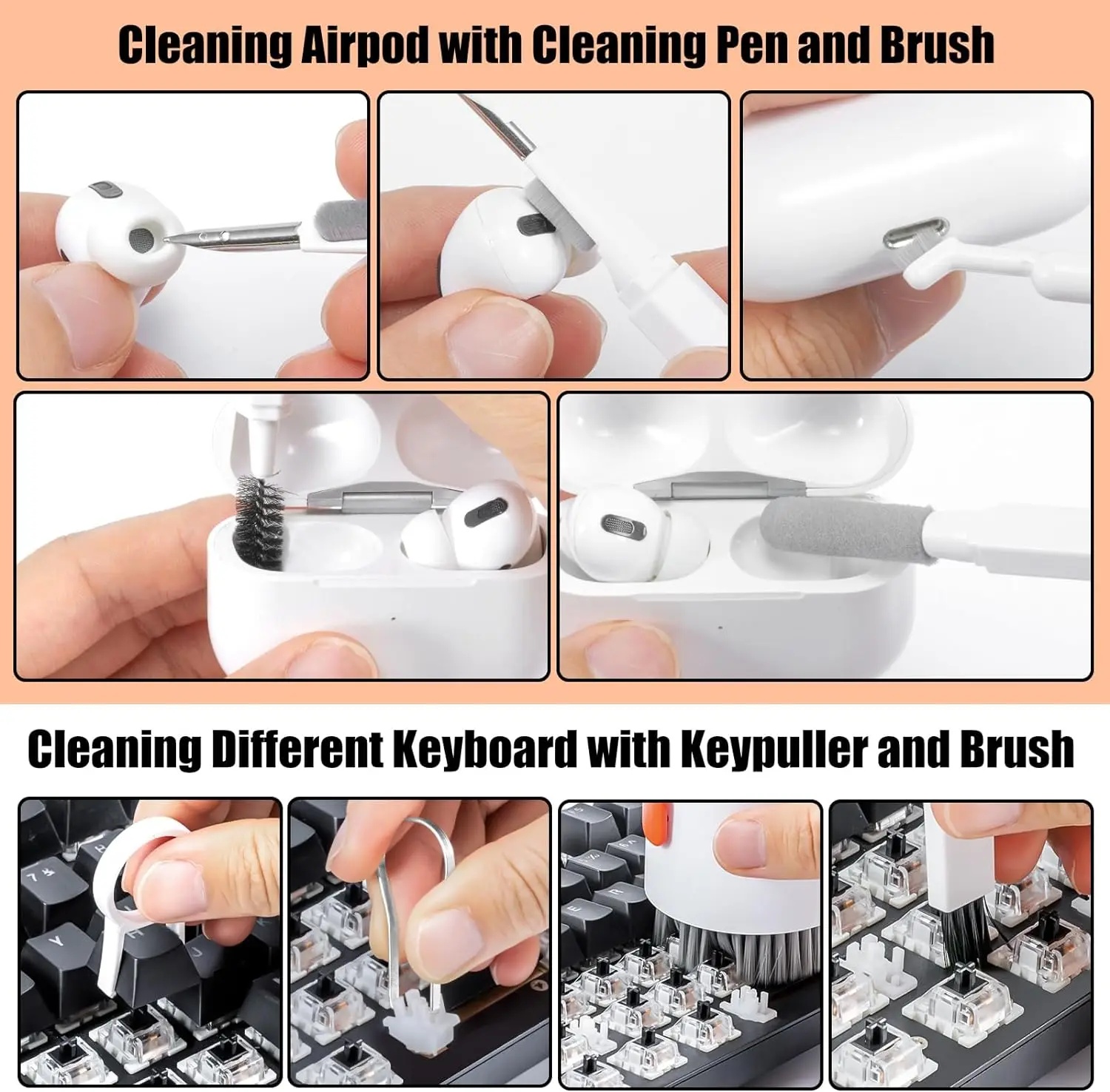 Cleaning Airpod with Cleaning Pen and Brush

Cleaning Different Keyboard with Keypuller and Brush