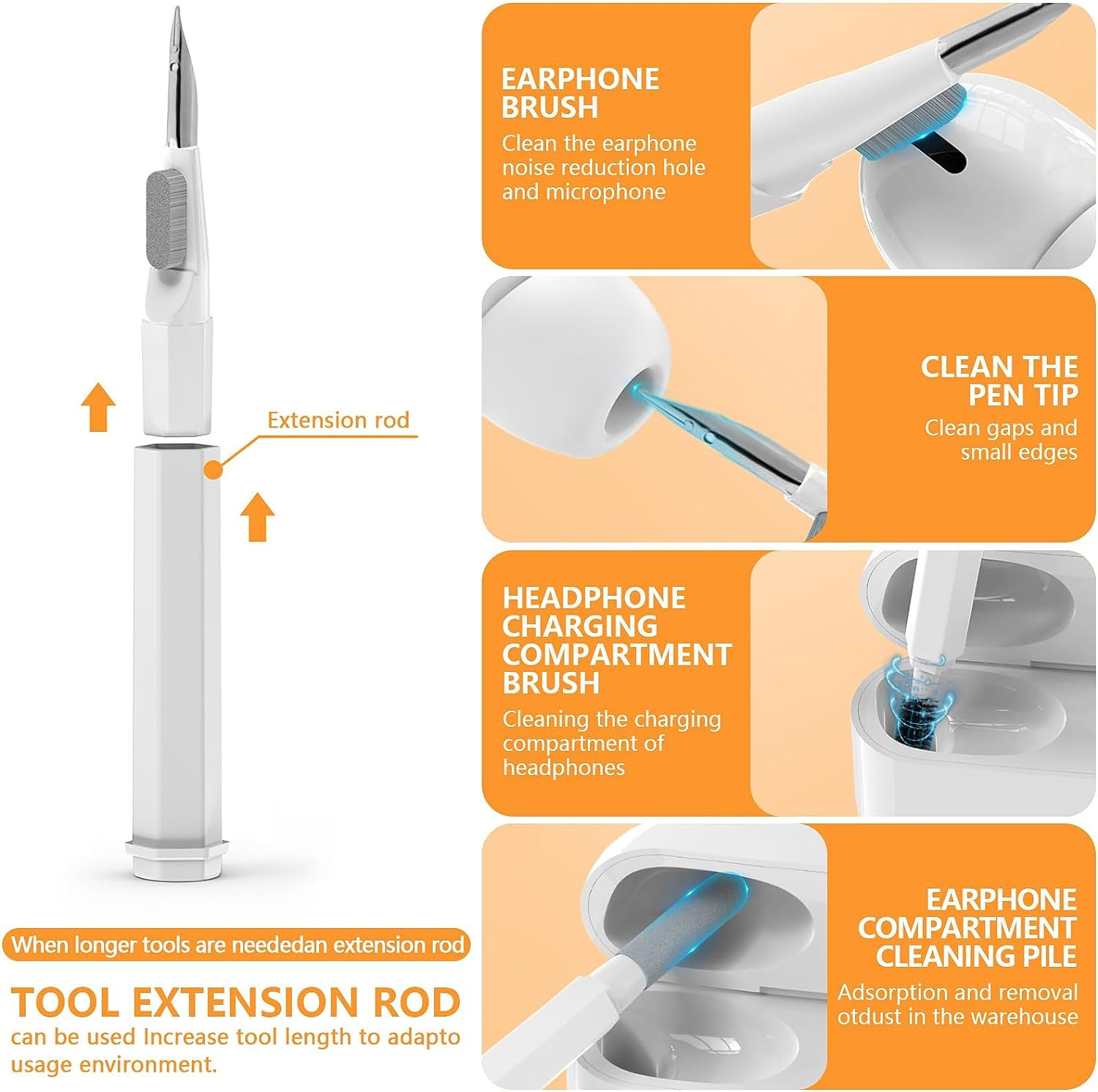 Extension rod

When longer tools are neededan extension rod

TOOL EXTENSION ROD
can be used Increase tool length to adapto usage environment.

EARPHONE BRUSH
Clean the earphone noise reduction hole and microphone

CLEAN THE PEN TIP
Clean gaps and small edges

HEADPHONE CHARGING COMPARTMENT BRUSH
Cleaning the charging compartment of headphones

EARPHONE COMPARTMENT CLEANING PILE
Adsorption and removal otdust in the warehouse